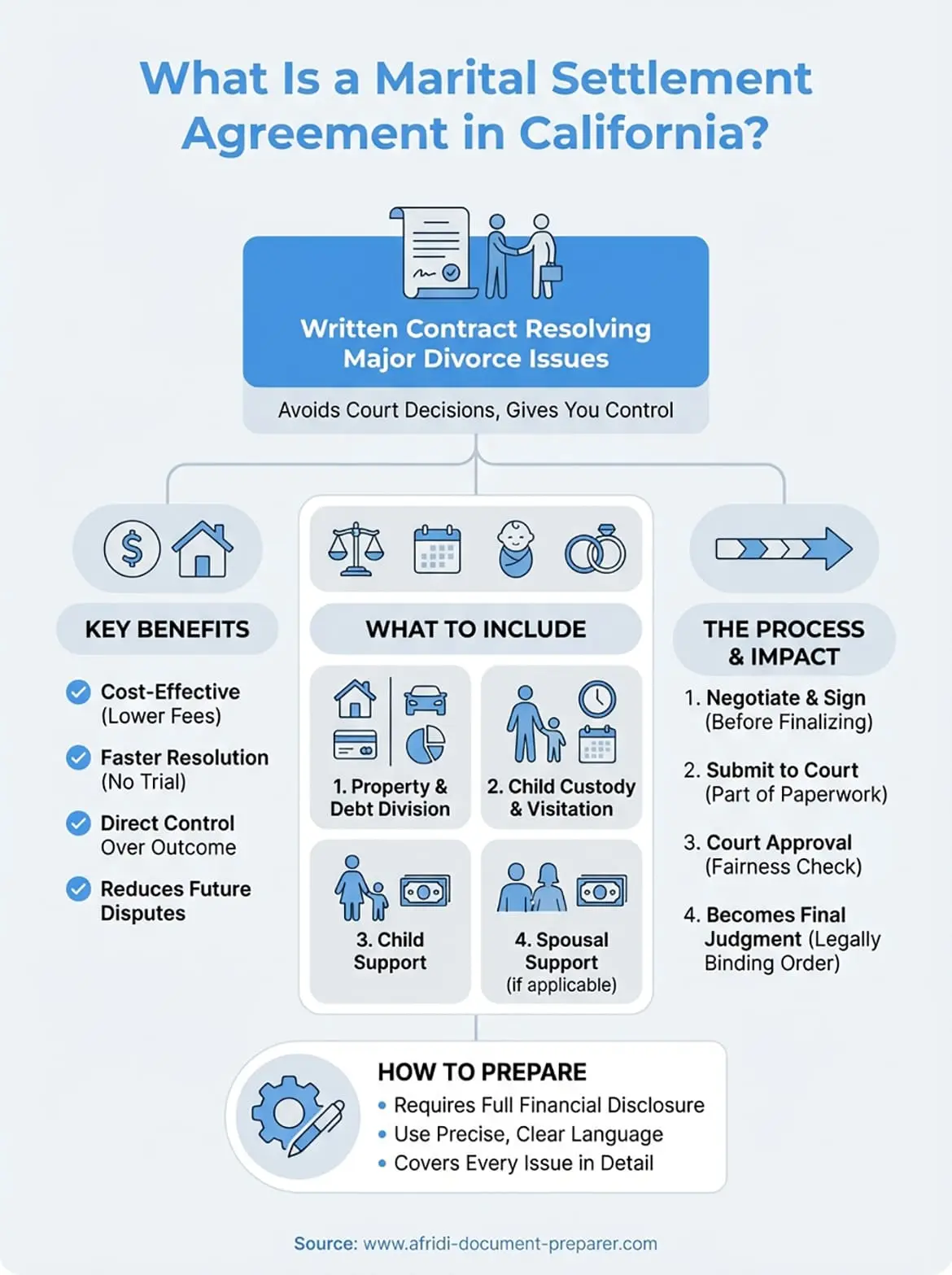 What Is a Marital Settlement Agreement in California?

Written Contract Resolving Major Divorce Issues

Avoids Court Decisions, Gives You Control

KEY BENEFITS

Cost-Effective (Lower Fees)

Faster Resolution (No Trial)

Direct Control Over Outcome

Reduces Future Disputes

WHAT TO INCLUDE

1. Property & Debt Division

2. Child Custody & Visitation

3. Child Support

4. Spousal Support (if applicable)

THE PROCESS & IMPACT

1. Negotiate & Sign (Before Finalizing)

2. Submit to Court (Part of Paperwork)

3. Court Approval (Fairness Check)

4. Becomes Final Judgment (Legally Binding Order)

HOW TO PREPARE

• Requires Full Financial Disclosure
• Use Precise, Clear Language
• Covers Every Issue in Detail

Source: www.afridi-document-preparer.com